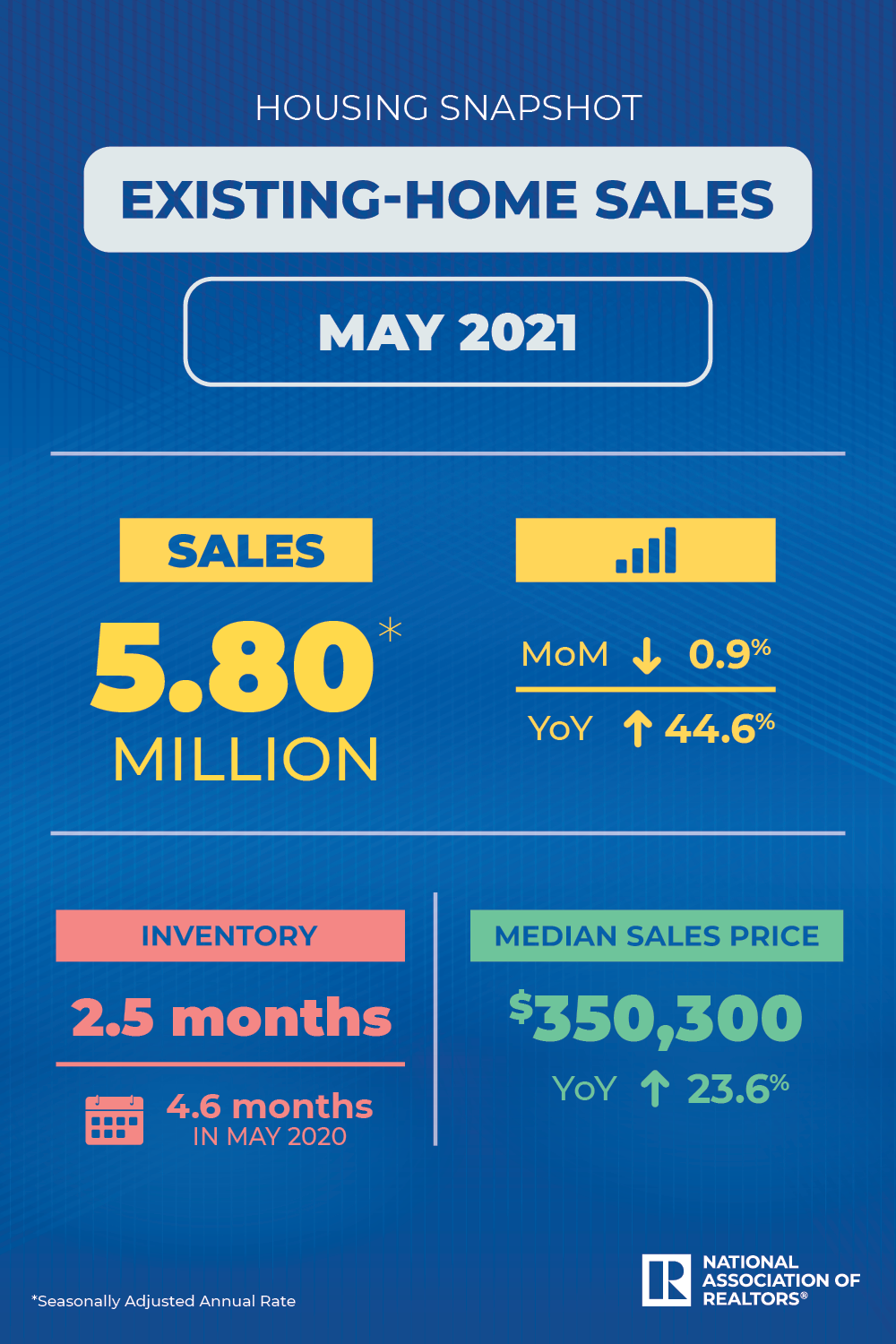 HOUSING SNAPSHOT

EXISTING-HOME SALES

MAY 2021

SALES

5.80*
MILLION

MoM ↓ 0.9%

YoY ↑ 44.6%

INVENTORY

2.5 months

4.6 months
IN MAY 2020

MEDIAN SALES PRICE

$350,300

YoY ↑ 23.6%

*Seasonally Adjusted Annual Rate

R NATIONAL ASSOCIATION OF REALTORS®