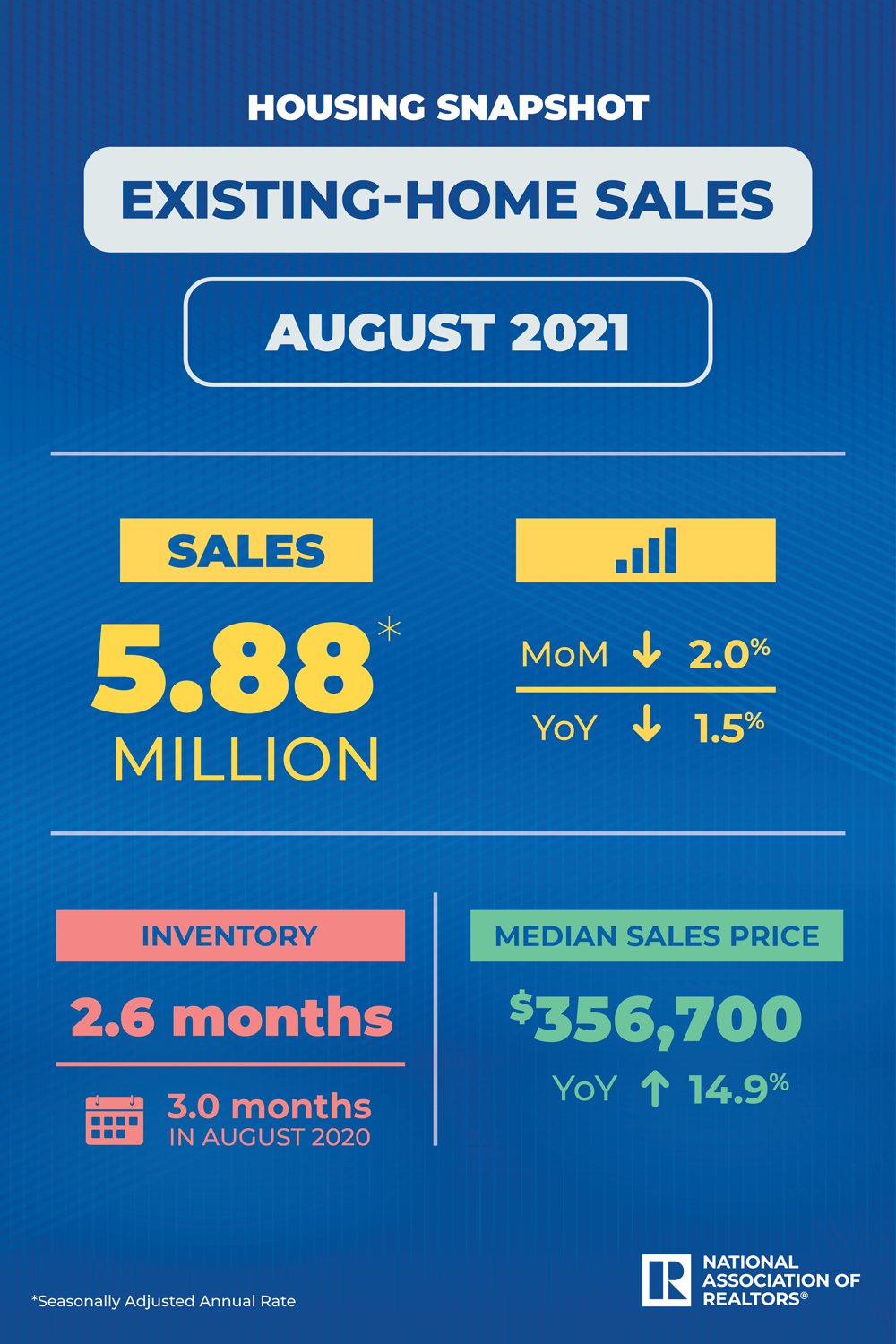 HOUSING SNAPSHOT

EXISTING-HOME SALES

AUGUST 2021

SALES

5.88*
MILLION

MoM ↓ 2.0%

YoY ↓ 1.5%

INVENTORY

2.6 months

3.0 months
IN AUGUST 2020

MEDIAN SALES PRICE

$356,700

YoY ↑ 14.9%

*Seasonally Adjusted Annual Rate

R NATIONAL ASSOCIATION OF REALTORS®