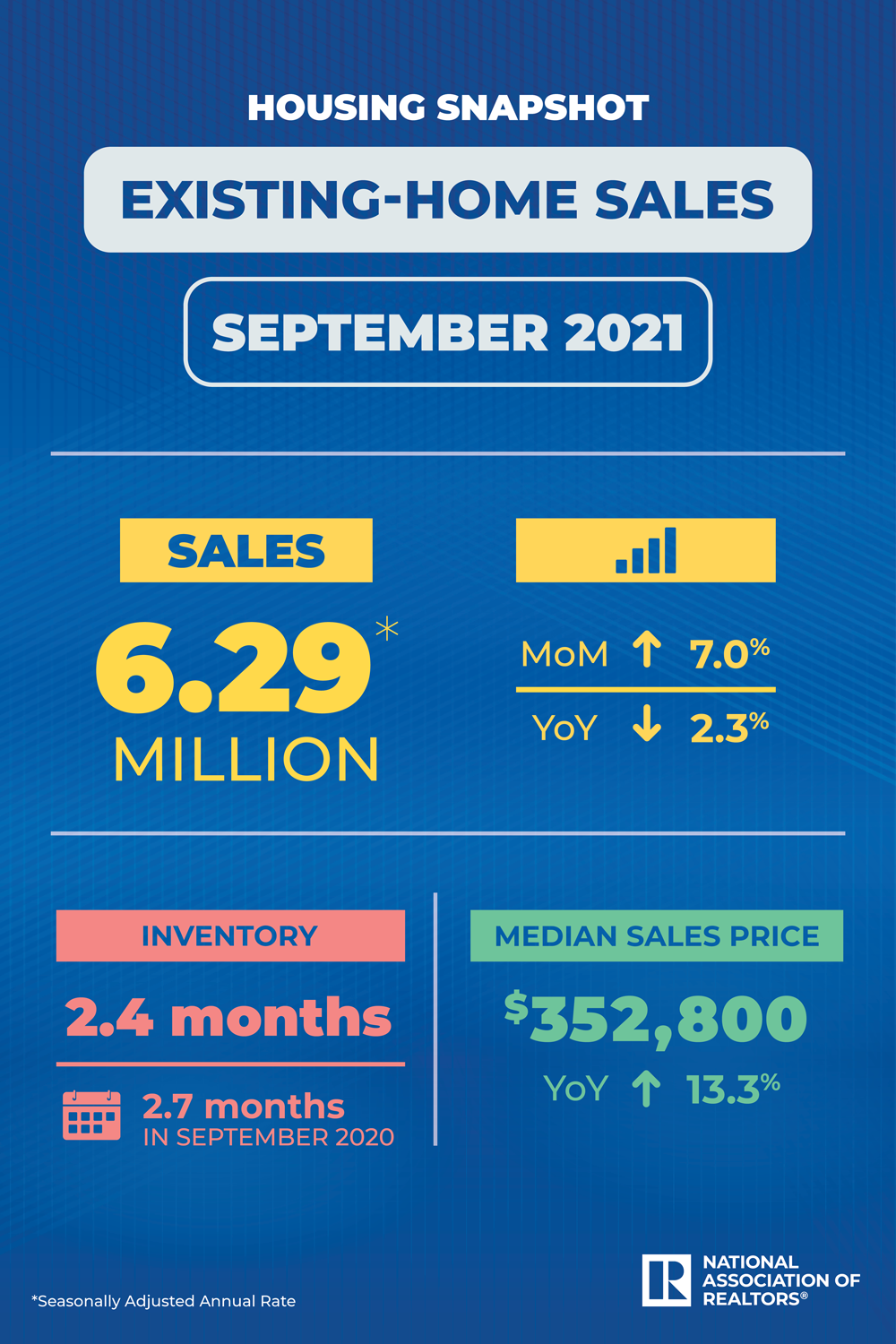 HOUSING SNAPSHOT

EXISTING-HOME SALES

SEPTEMBER 2021

SALES

6.29*
MILLION

MoM ↑ 7.0%

YoY ↓ 2.3%

INVENTORY

2.4 months

2.7 months
IN SEPTEMBER 2020

MEDIAN SALES PRICE

$352,800

YoY ↑ 13.3%

*Seasonally Adjusted Annual Rate

R

NATIONAL ASSOCIATION OF REALTORS®