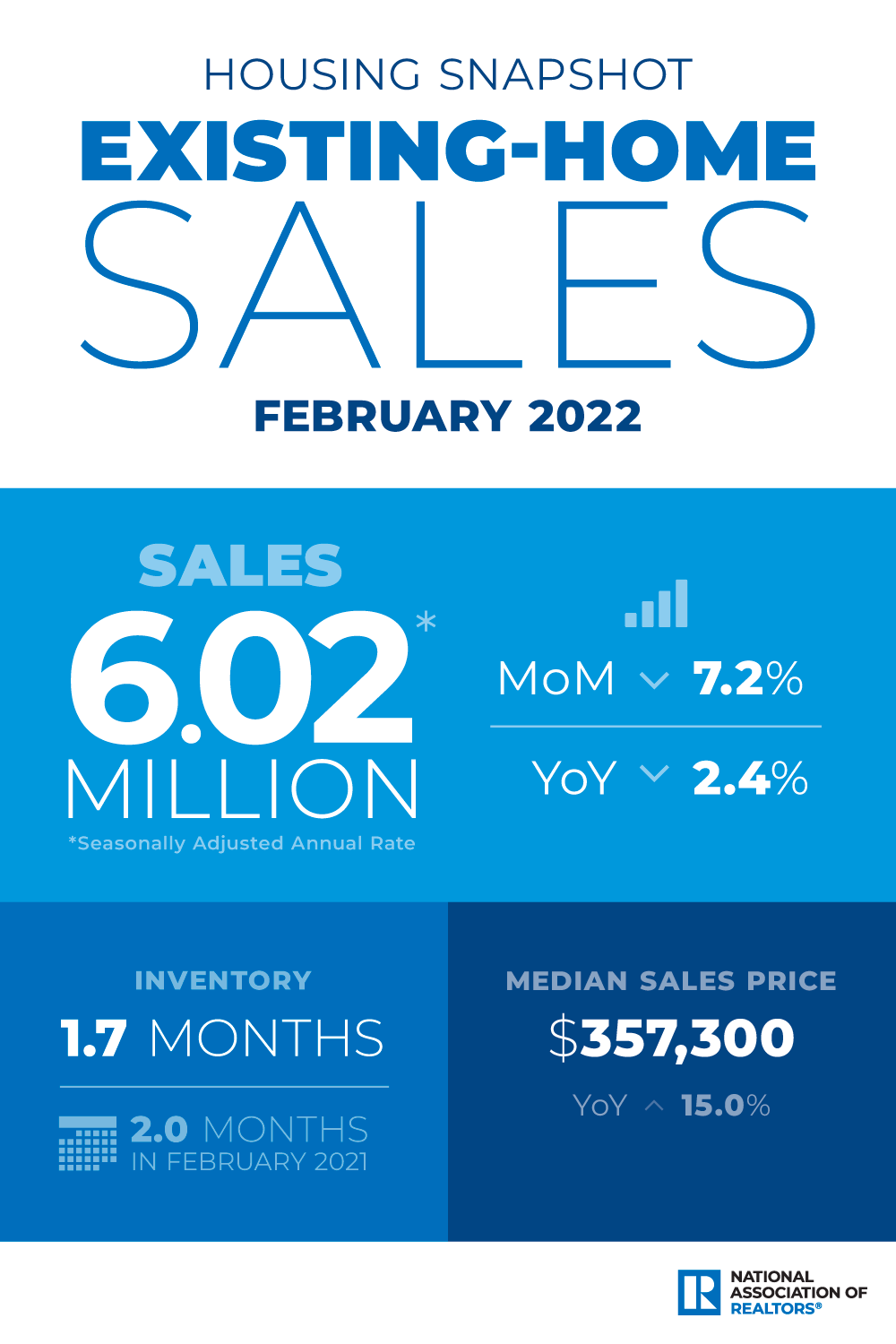 HOUSING SNAPSHOT
EXISTING-HOME
SALES
FEBRUARY 2022

SALES
6.02*
MILLION
*Seasonally Adjusted Annual Rate

MoM 7.2%

YoY 2.4%

INVENTORY
1.7 MONTHS

2.0 MONTHS
IN FEBRUARY 2021

MEDIAN SALES PRICE
$357,300
YoY 15.0%

R
NATIONAL
ASSOCIATION OF
REALTORS®